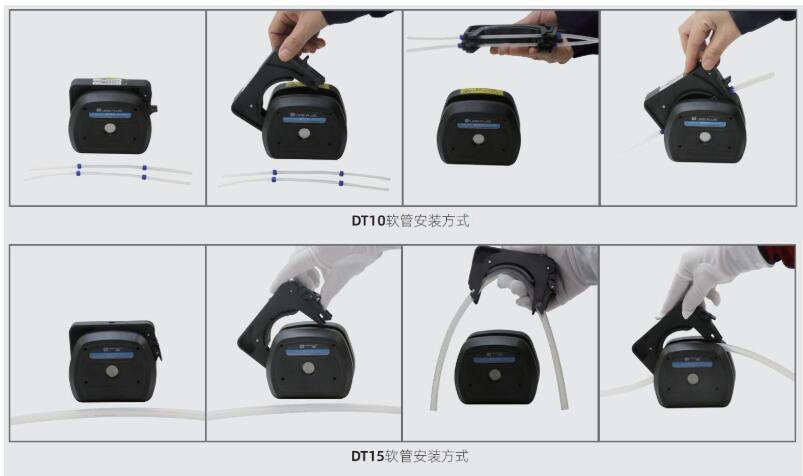 DT10软管安装方式

DT15软管安装方式