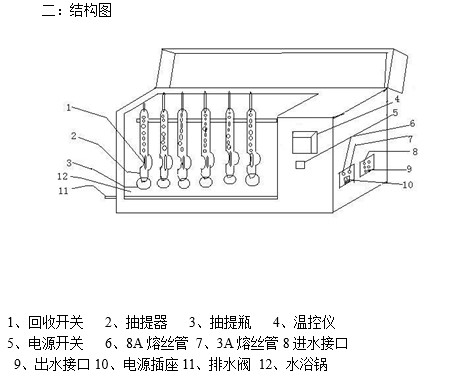 二：结构图

1
2
3
12
11
4
5
6
7
8
9
10

1、回收开关　2、抽提器　3、抽提瓶　4、温控仪
5、电源开关　6、8A 熔丝管 7、3A 熔丝管 8 进水接口
9、出水接口 10、电源插座 11、排水阀 12、水浴锅